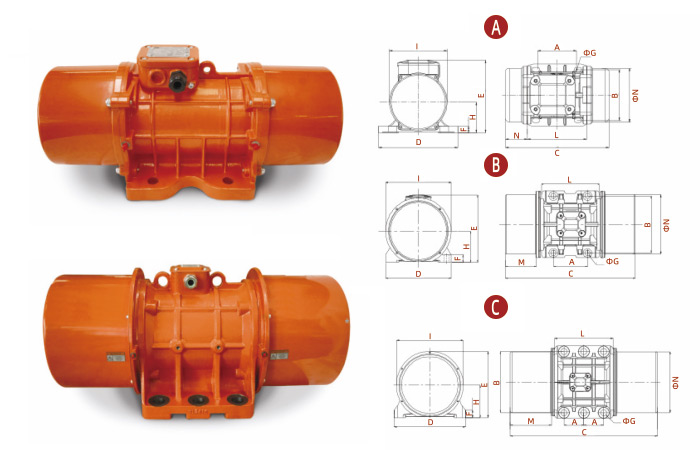 A

I

E

H

F

D

A

ΦG

B

ΦN

N

L

C

B

I

E

H

F

D

L

B

ΦN

M

A

ΦG

C

C

I

B

E

H

F

D

L

ΦN

M

A

A

ΦG

C